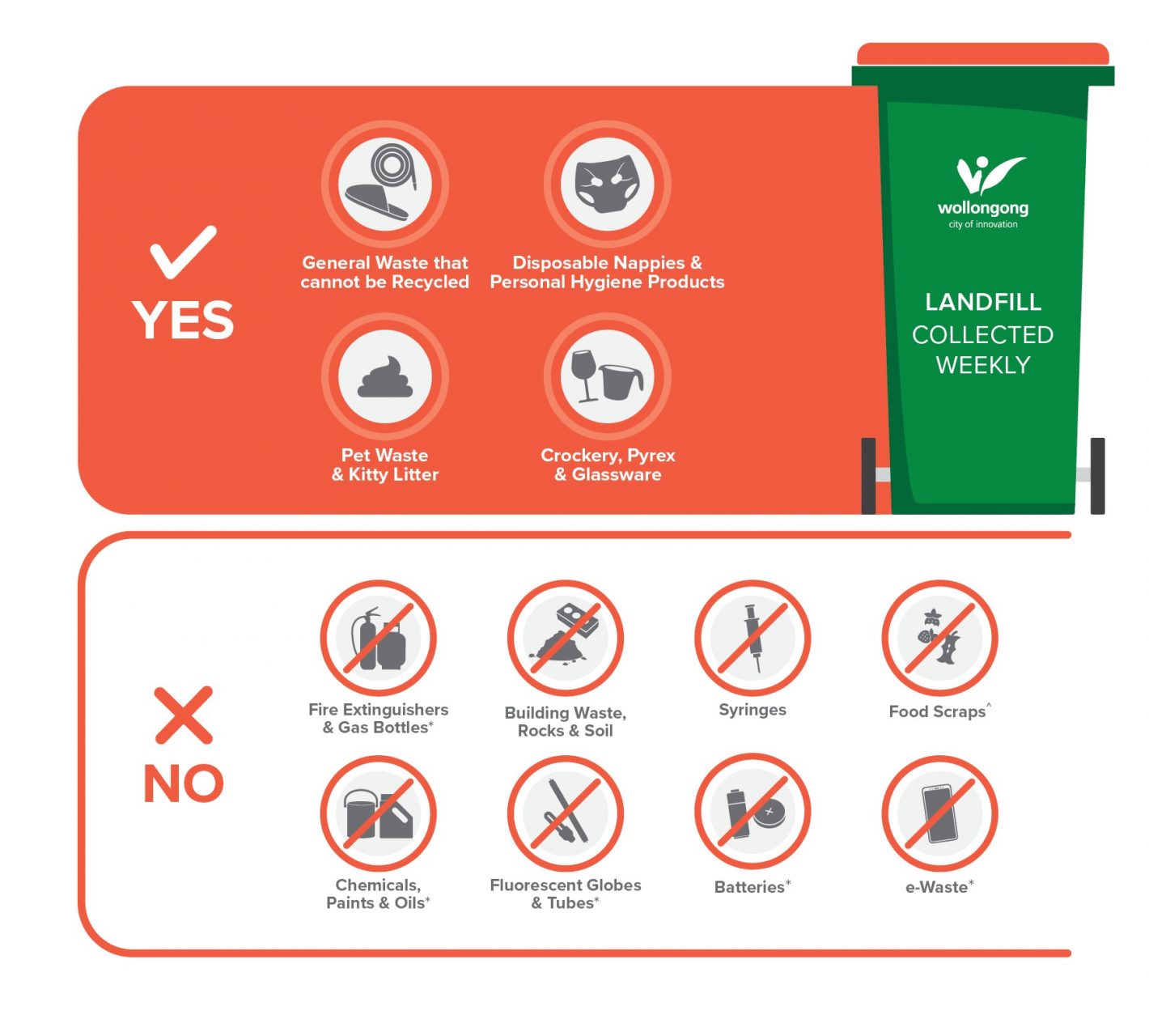 YES

General Waste that cannot be Recycled

Disposable Nappies & Personal Hygiene Products

Pet Waste & Kitty Litter

Crockery, Pyrex & Glassware

wollongong
city of innovation

LANDFILL
COLLECTED
WEEKLY

NO

Fire Extinguishers & Gas Bottles*

Building Waste, Rocks & Soil

Syringes

Food Scraps^

Chemicals, Paints & Oils*

Fluorescent Globes & Tubes*

Batteries*

e-Waste*